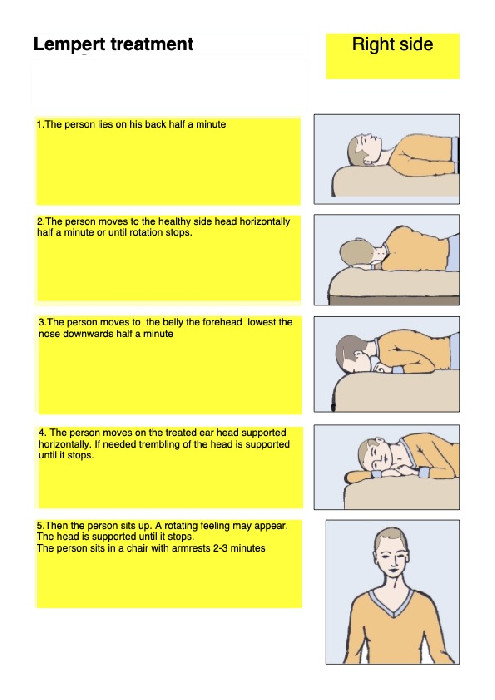 Lempert treatment

Right side

1.The person lies on his back half a minute

2.The person moves to the healthy side head horizontally half a minute or until rotation stops.

3.The person moves to the belly the forehead lowest the nose downwards half a minute

4. The person moves on the treated ear head supported horizontally. If needed trembling of the head is supported until it stops.

5.Then the person sits up. A rotating feeling may appear. The head is supported until it stops.
The person sits in a chair with armrests 2-3 minutes